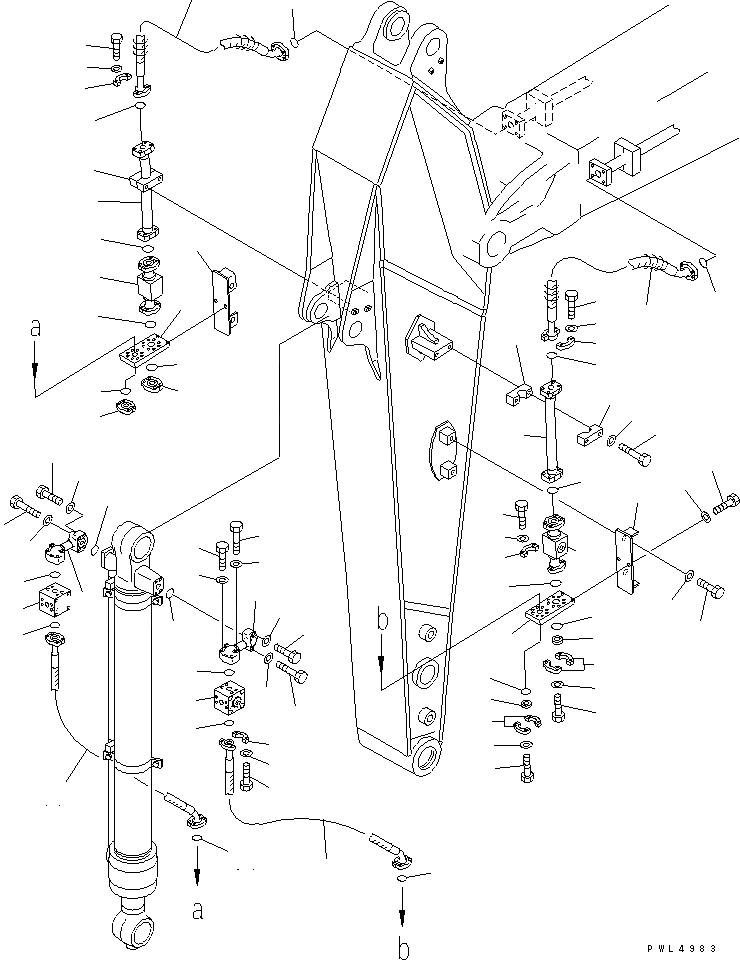 a

b

a

b

PWL4983