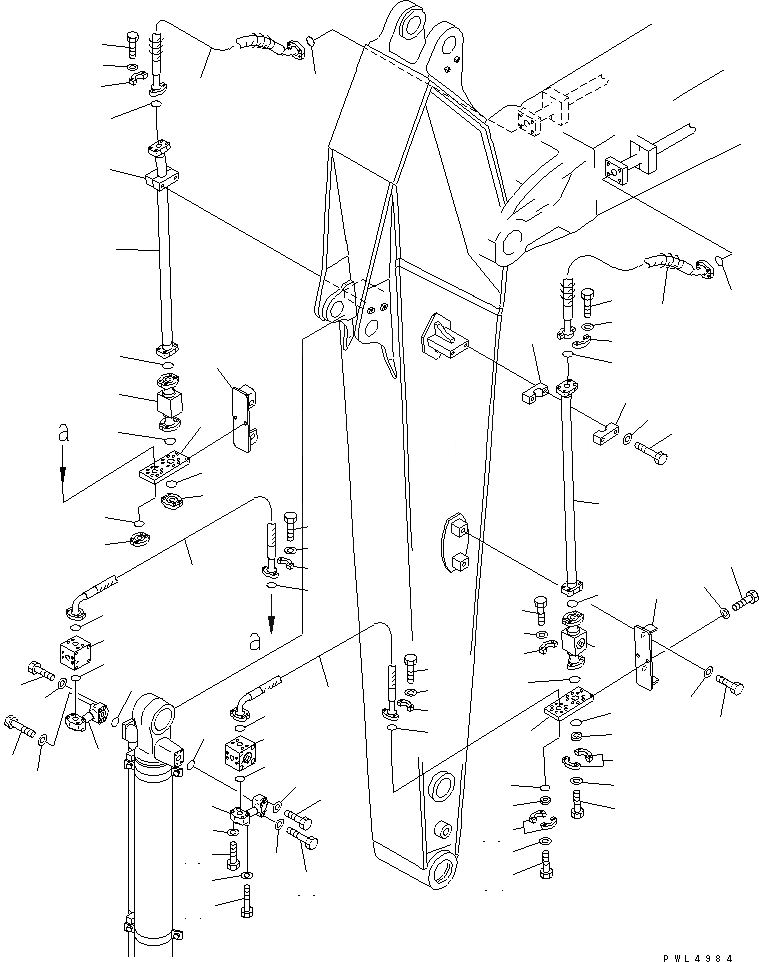 a

a

PWL4984