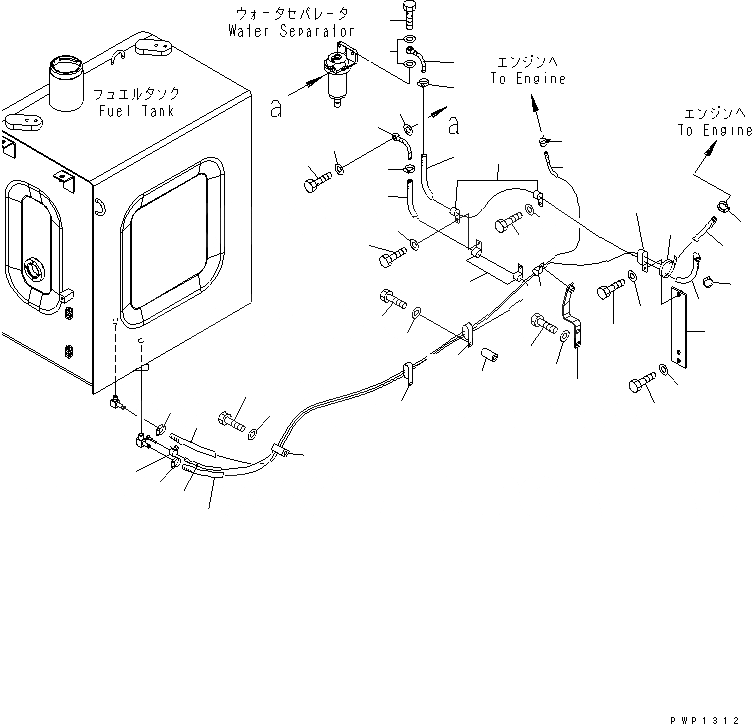 ウォータセパレータ
Water Separator

フュエルタンク
Fuel Tank

a

a

エンジンへ
To Engine

エンジンへ
To Engine

PWP1312