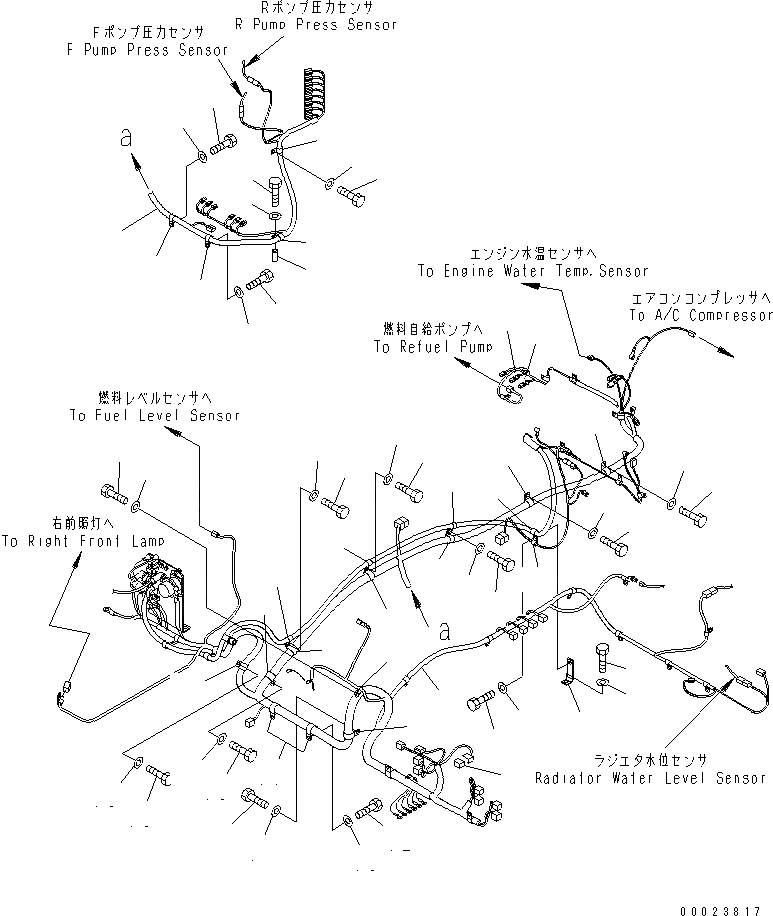 Rポンプ圧力センサ
R Pump Press Sensor

Fポンプ圧力センサ
F Pump Press Sensor

a

エンジン水温センサへ
To Engine Water Temp.Sensor

エアコンコンプレッサへ
To A/C Compressor

燃料自給ポンプへ
To Refuel Pump

燃料レベルセンサへ
To Fuel Level Sensor

右前照灯へ
To Right Front Lamp

a

ラジエタ水位センサ
Radiator Water Level Sensor

00023817