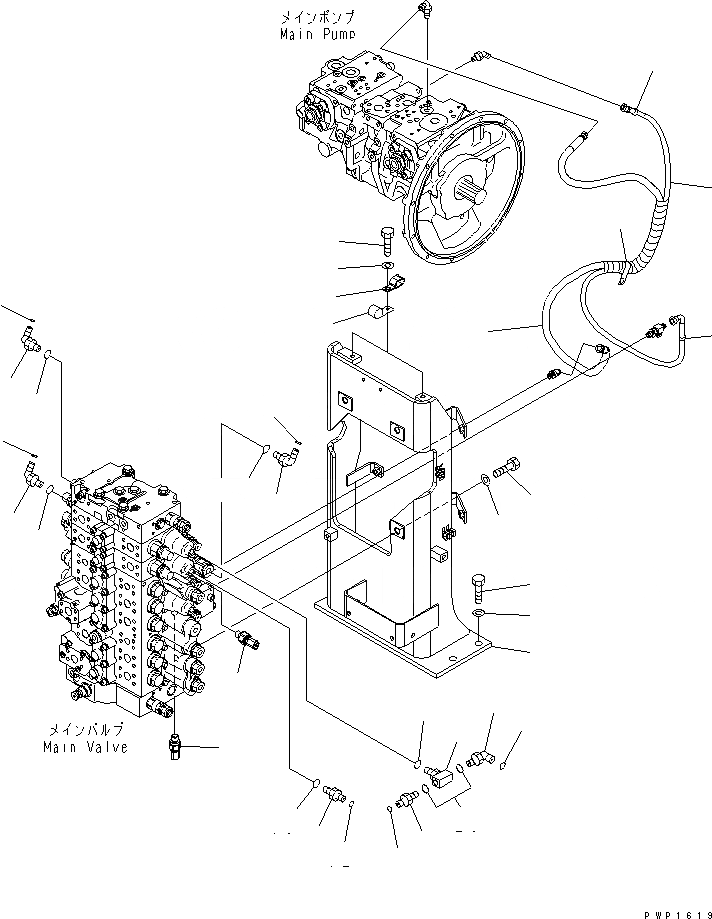 メインポンプ
Main Pump

メインバルブ
Main Valve

PWP1619