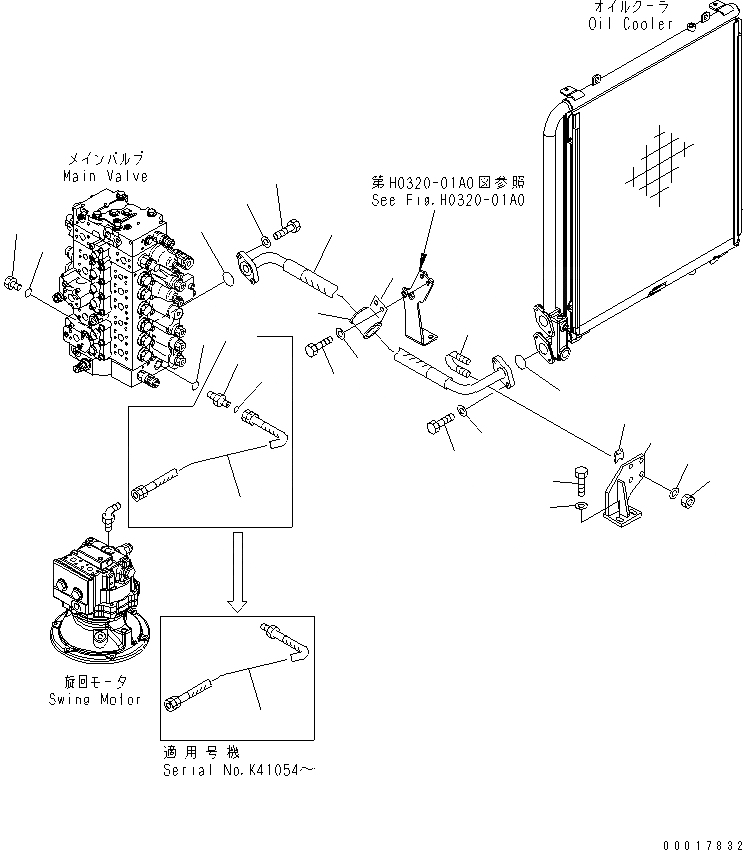 オイルクーラ
Oil Cooler

メインバルブ
Main Valve

第H0320-01A0図参照
See Fig.H0320-01A0

旋回モータ
Swing Motor

適用号機
Serial No.K41054～

00017832