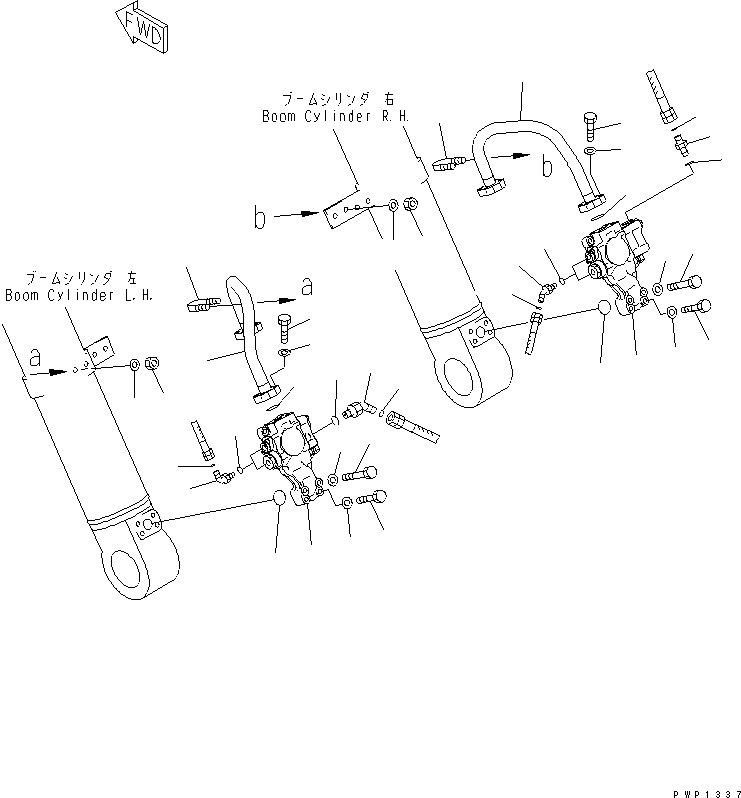 FWD

ブームシリンダ 右
Boom Cylinder R.H.

b

b

ブームシリンダ 左
Boom Cylinder L.H.

a

a

PWP1337