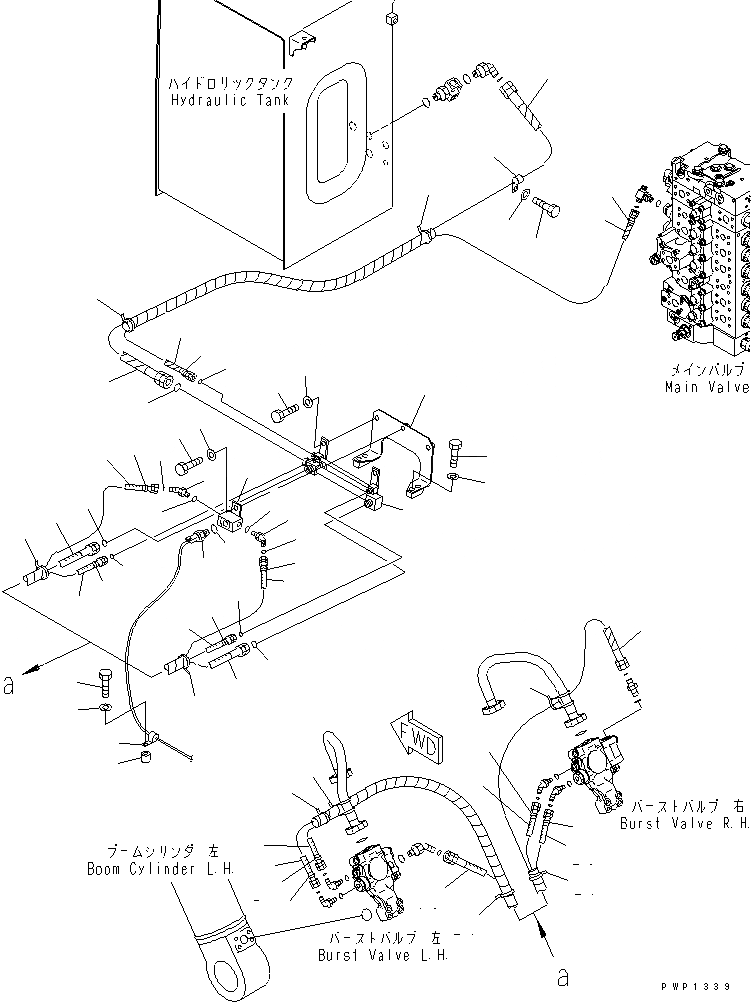 ハイドロリックタンク
Hydraulic Tank

メインバルブ
Main Valve

a

FWD

バーストバルブ 右
Burst Valve R.H.

ブームシリンダ 左
Boom Cylinder L.H.

バーストバルブ 左
Burst Valve L.H.

a

PWP1339