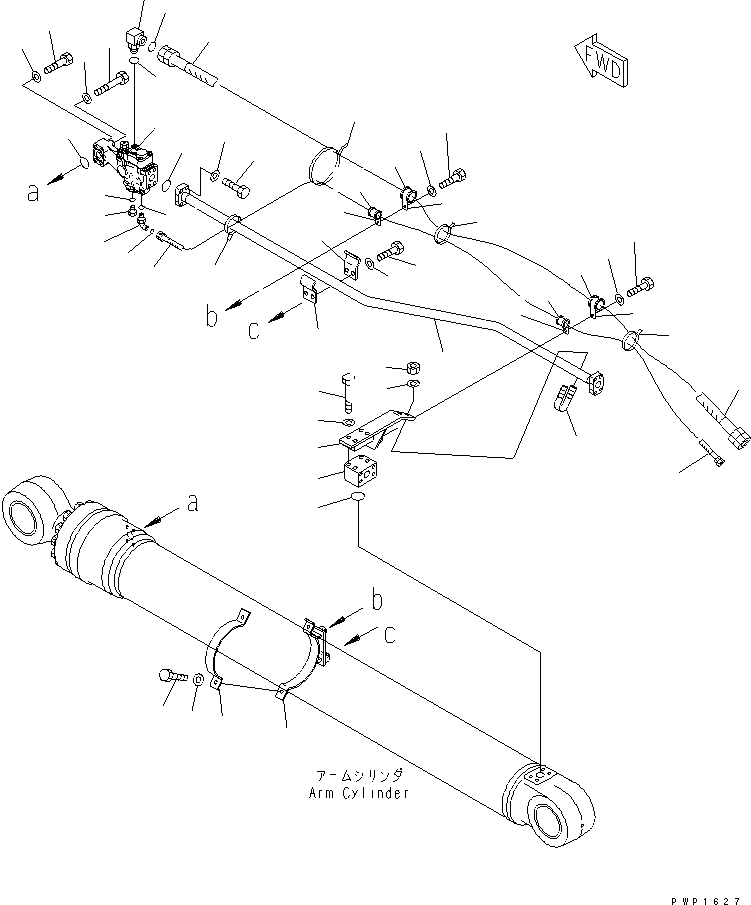 FWD

a

b

c

a

b

c

アームシリンダ
Arm Cylinder

PWP1627