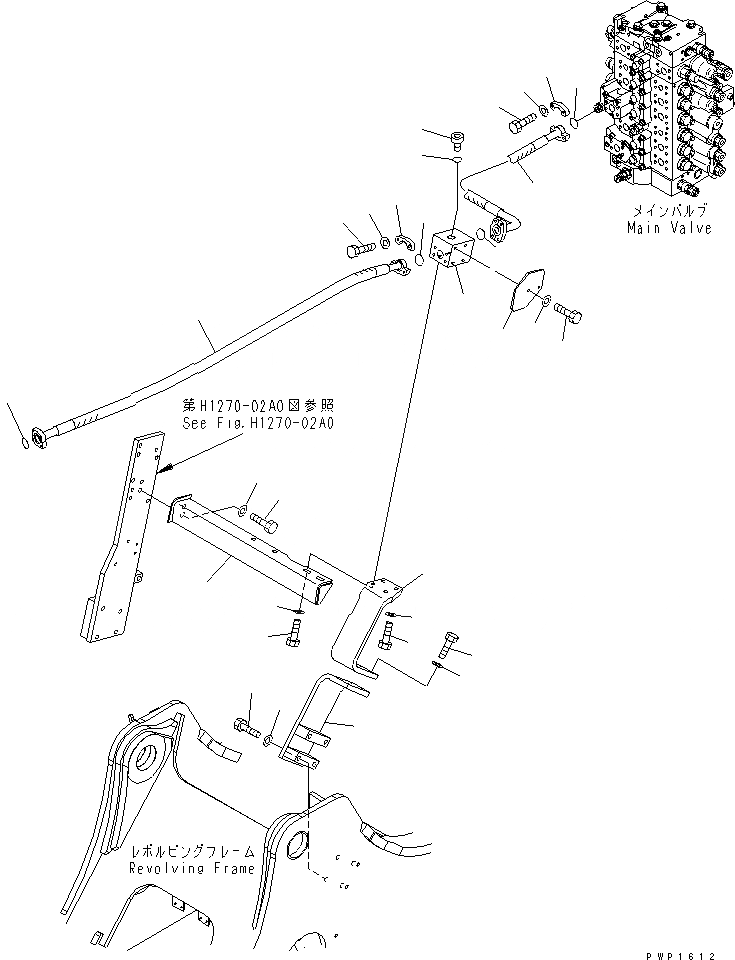 メインバルブ
Main Valve

第H1270-02A0図参照
See Fig.H1270-02A0

レボルビングフレーム
Revolving Frame

PWP1612