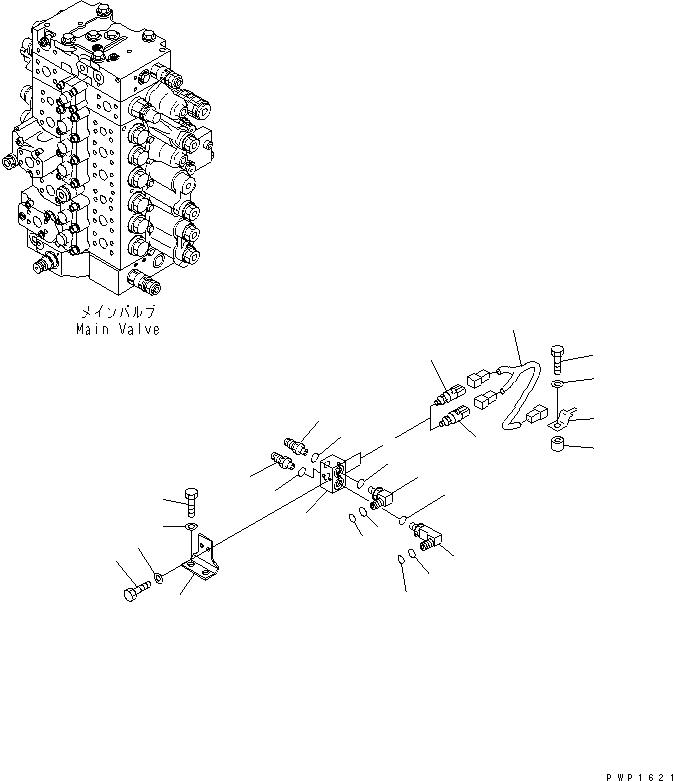 メインバルブ
Main Valve

PWP1621