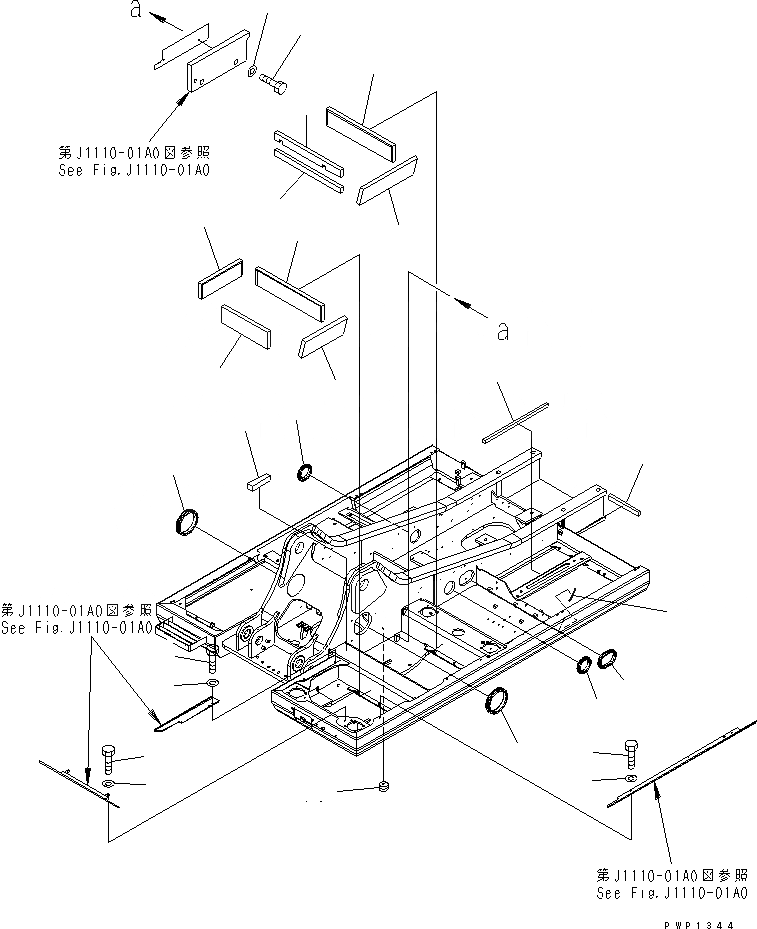 a

第J1110-01A0図参照
See Fig.J1110-01A0

a

第J1110-01A0図参照
See Fig.J1110-01A0

第J1110-01A0図参照
See Fig.J1110-01A0

PWP1344