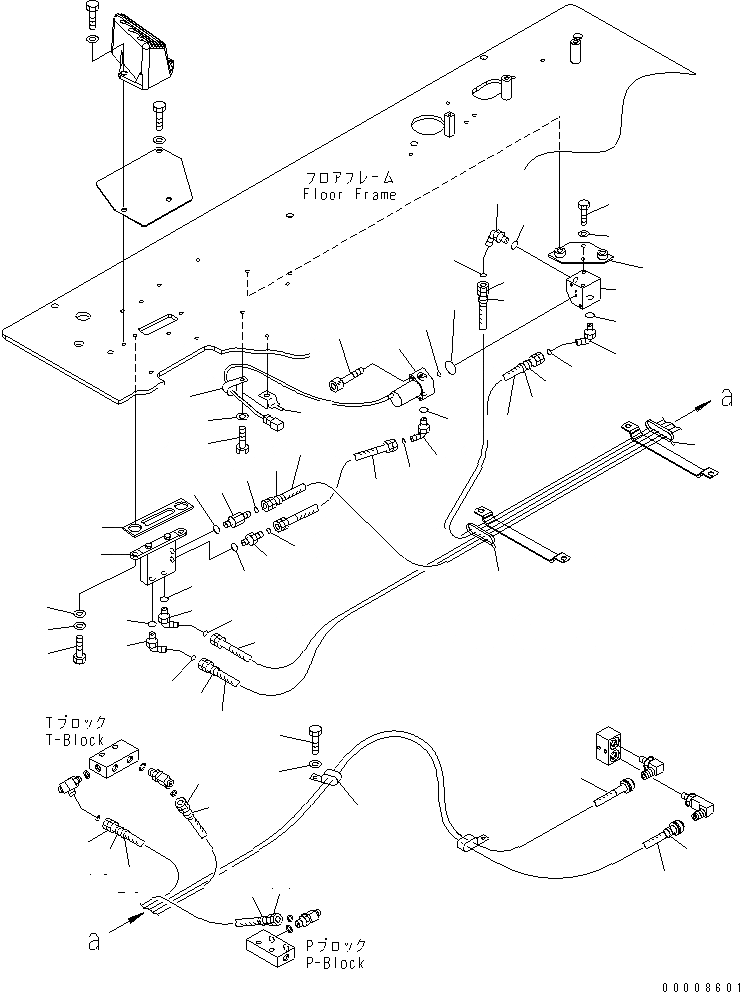 フロアフレーム
Floor Frame

a

Tブロック
T-Block

a

Pブロック
P-Block

00008601