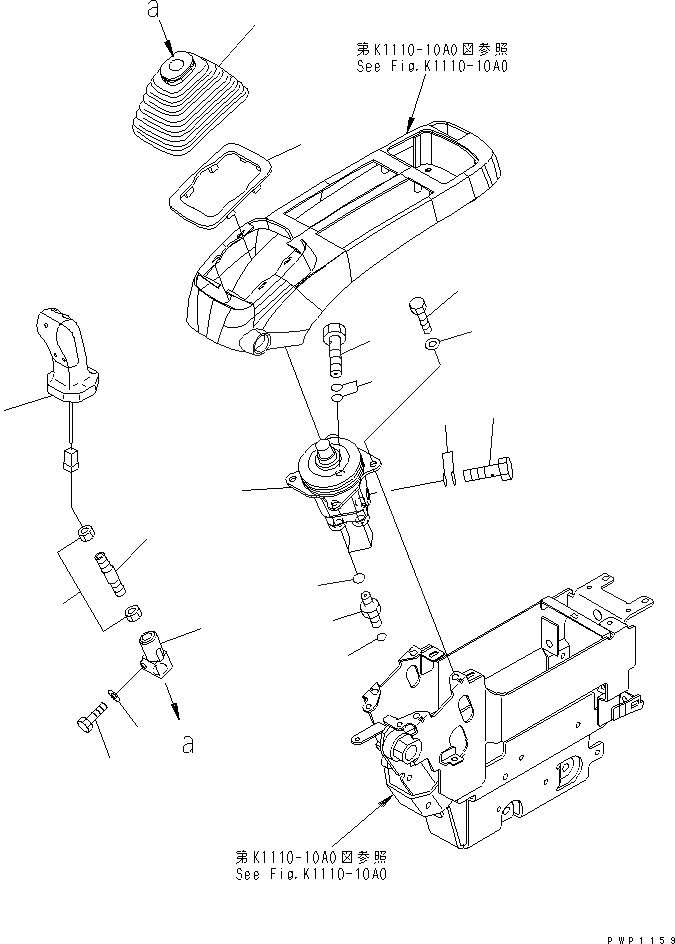 a

第K1110-10A0図参照
See Fig.K1110-10A0

a

第K1110-10A0図参照
See Fig.K1110-10A0

PWP1159