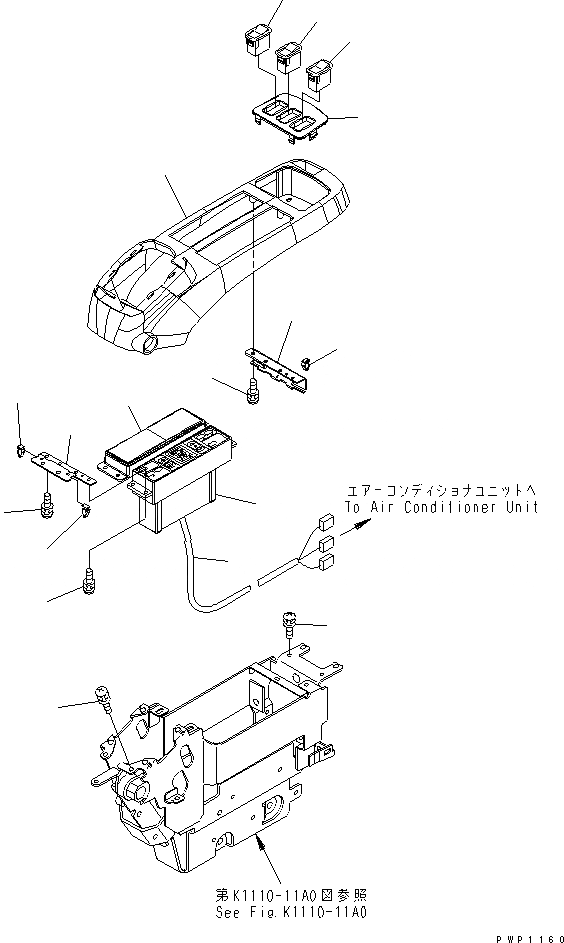 エアーコンディショナユニットへ
To Air Conditioner Unit

第K1110-11A0図参照
See Fig.K1110-11A0

PWP1160