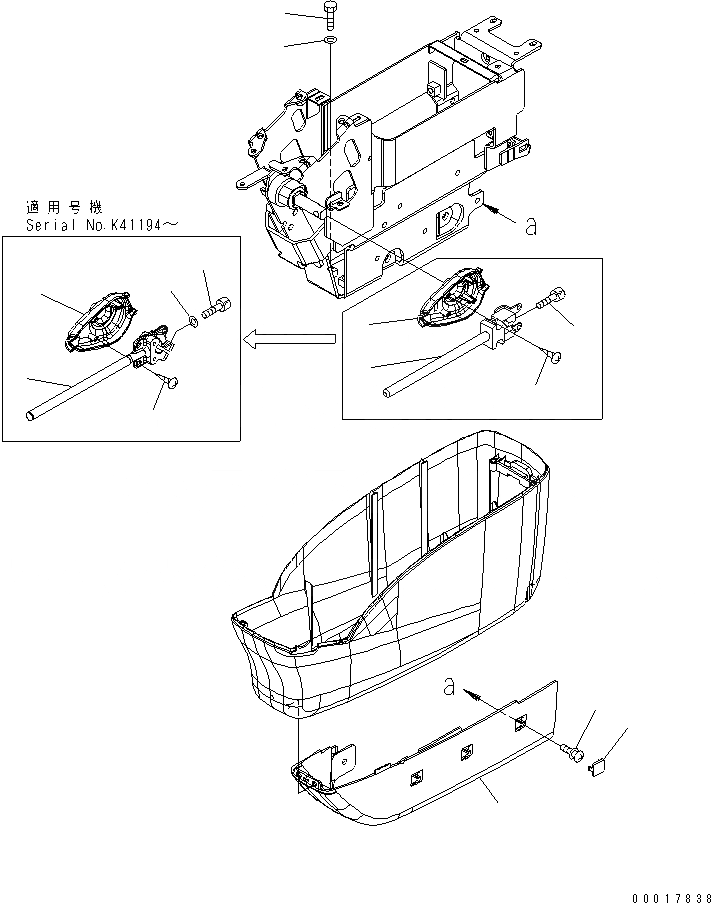 適用号機
Serial No.K41194～

a

a

00017838