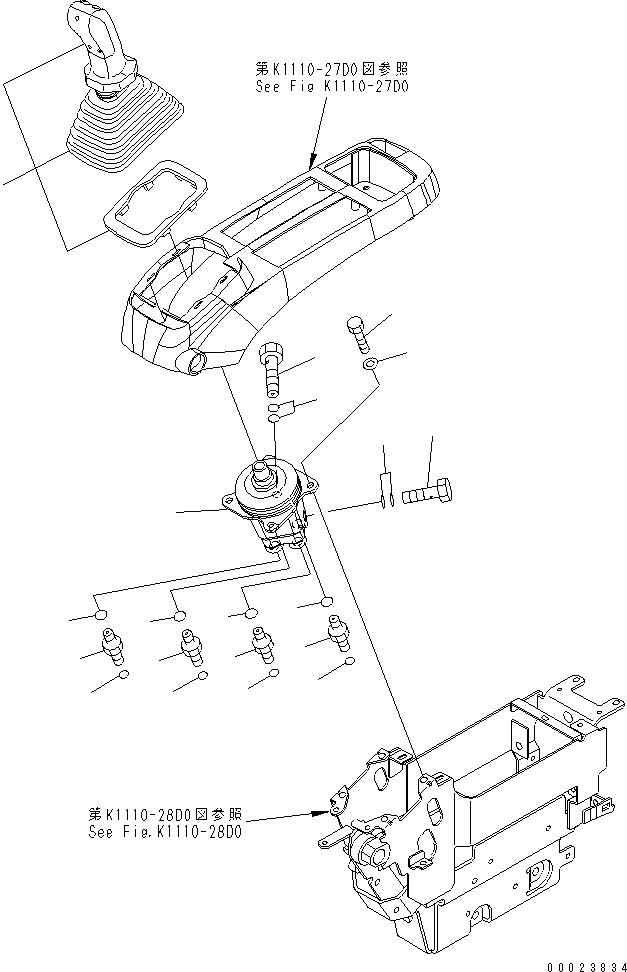 第K1110-27D0図参照
See Fig K1110-27D0

第K1110-28D0図参照
See Fig.K1110-28D0

00023834