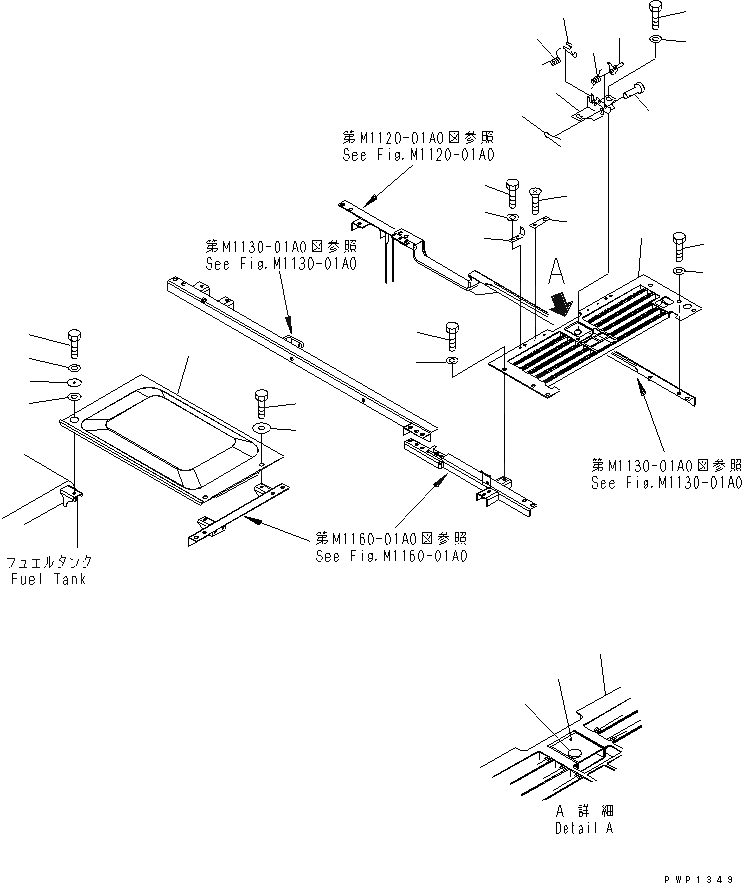 第M1120-01A0図参照
See Fig.M1120-01A0

第M1130-01A0図参照
See Fig.M1130-01A0

A

第M1130-01A0図参照
See Fig.M1130-01A0

第M1160-01A0図参照
See Fig.M1160-01A0

フュエルタンク
Fuel Tank

A 詳細
Detail A

PWP1349