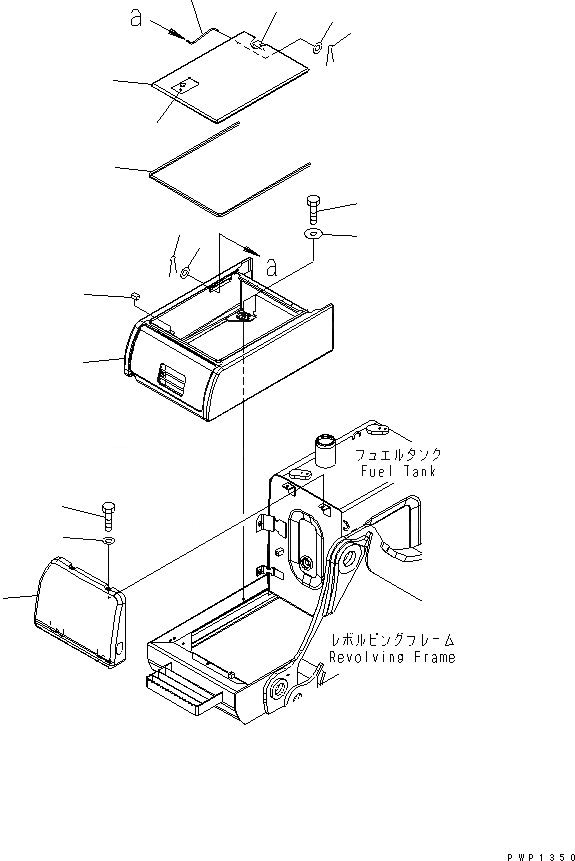 a

a

フュエルタンク
Fuel Tank

レボルビングフレーム
Revolving Frame

PWP1350