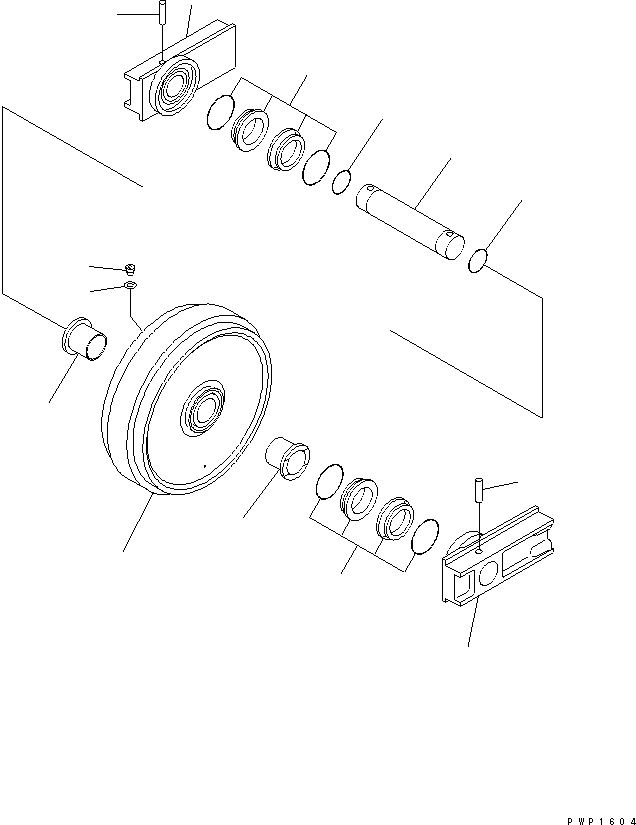 PWP1604