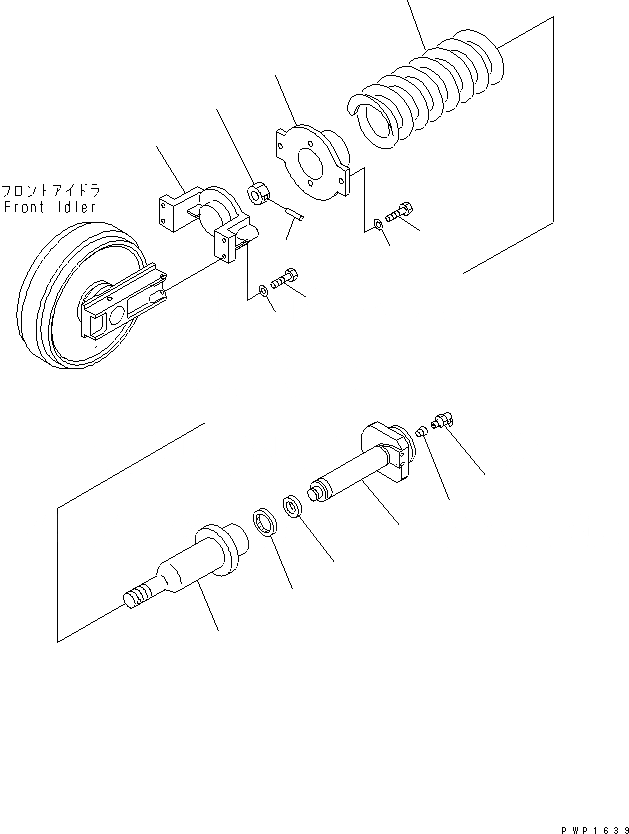 フロントアイドラ
Front Idler

PWP1639