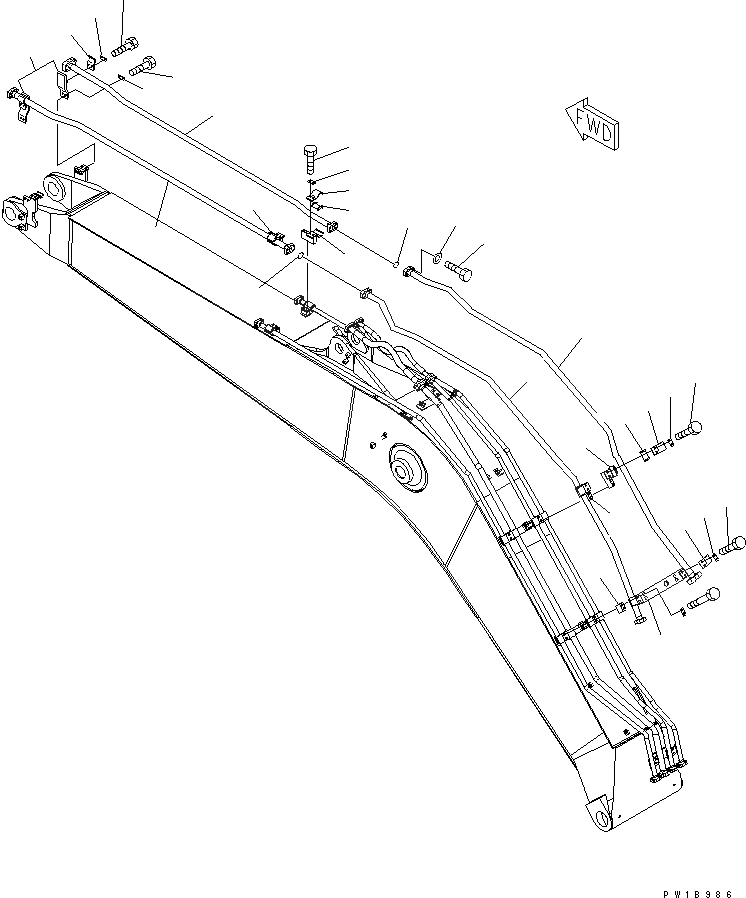 FWD

PW18986