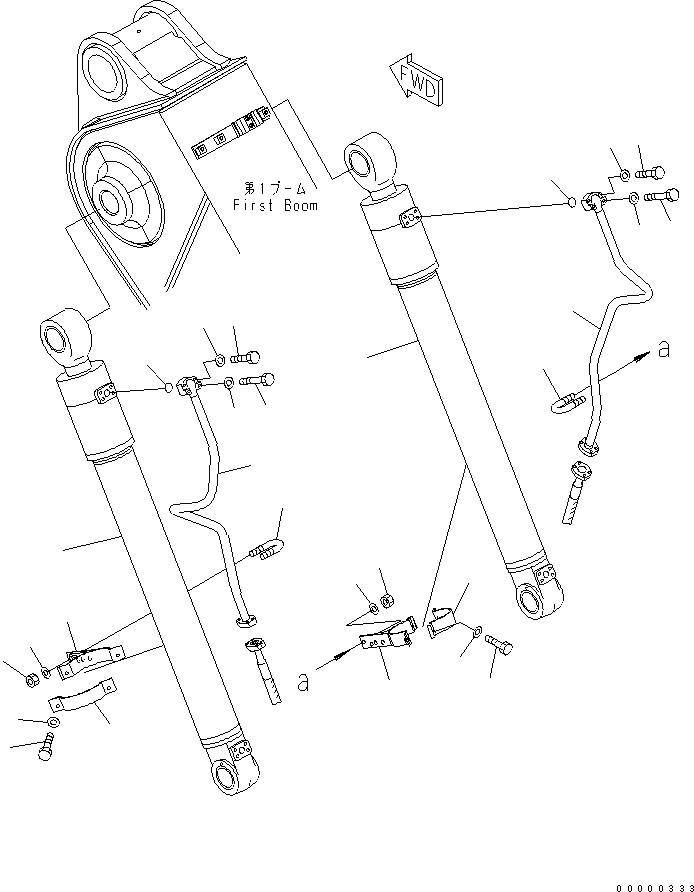 FWD

第1ブーム
First Boom

a

a

00000333