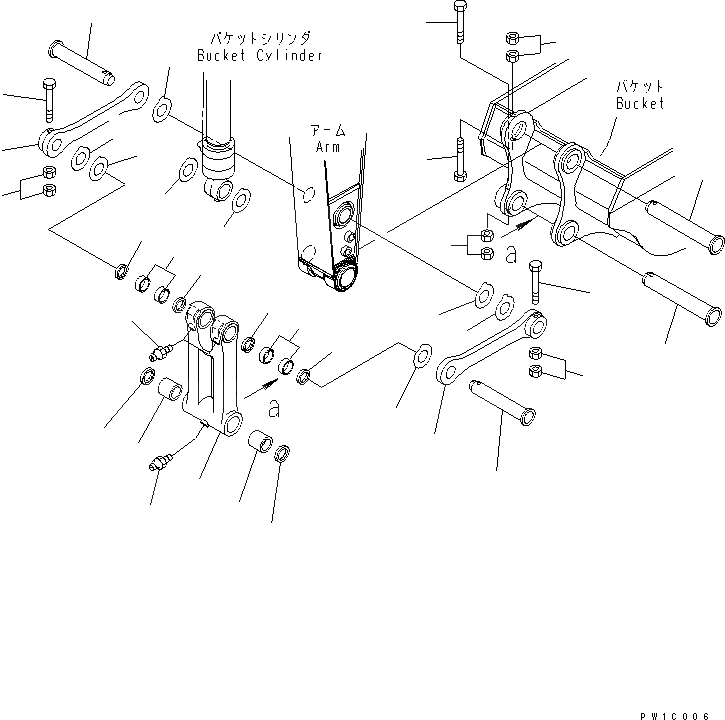 バケットシリンダ
Bucket Cylinder

アーム
Arm

バケット
Bucket

a

a

PW1C006