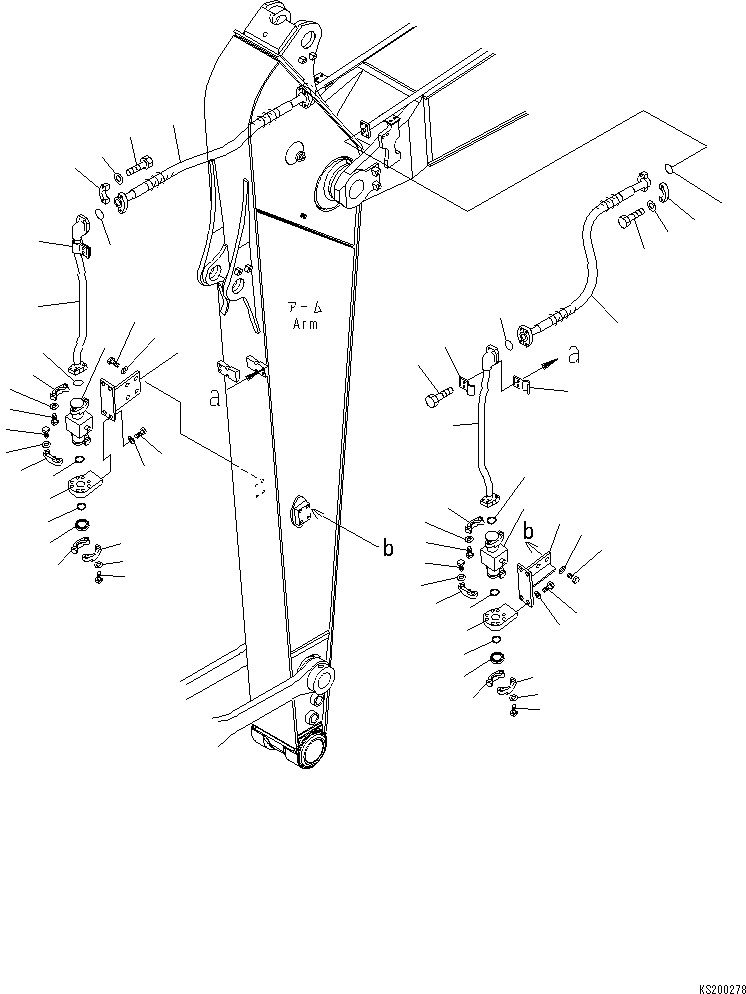 アーム
Arm

a

a

b

b

KS200278