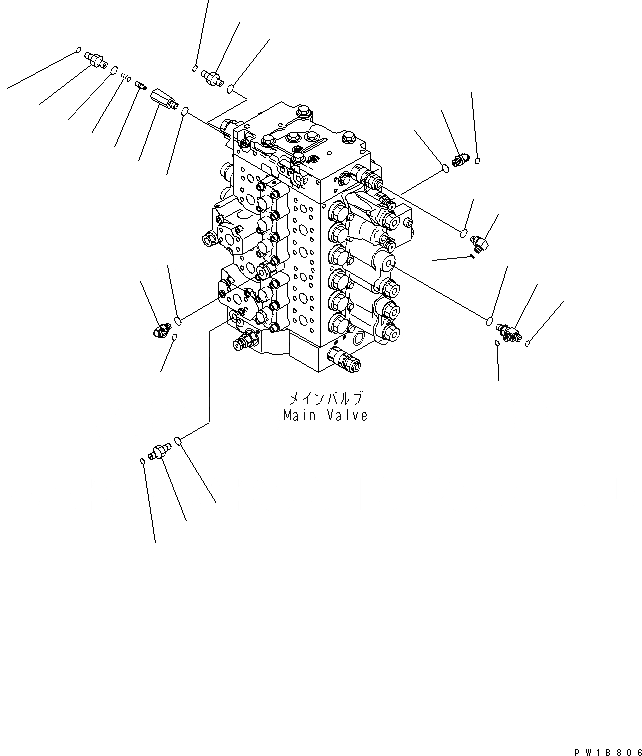 メインバルブ
Main Valve

PW1B806