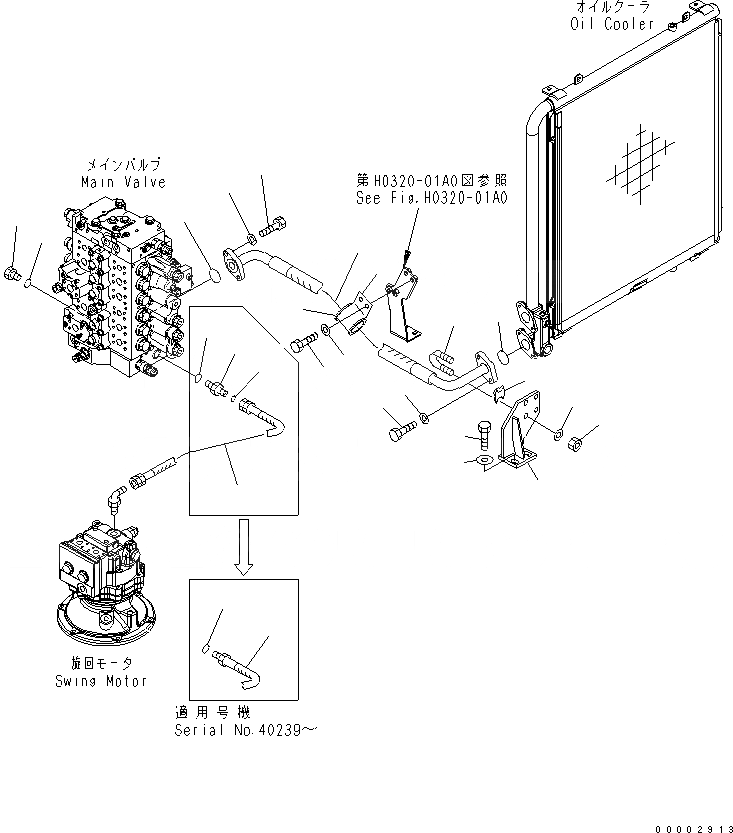 オイルクーラ
Oil Cooler

メインバルブ
Main Valve

第H0320-01A0図参照
See Fig.H0320-01A0

旋回モータ
Swing Motor

適用号機
Serial No.40239～

00002913