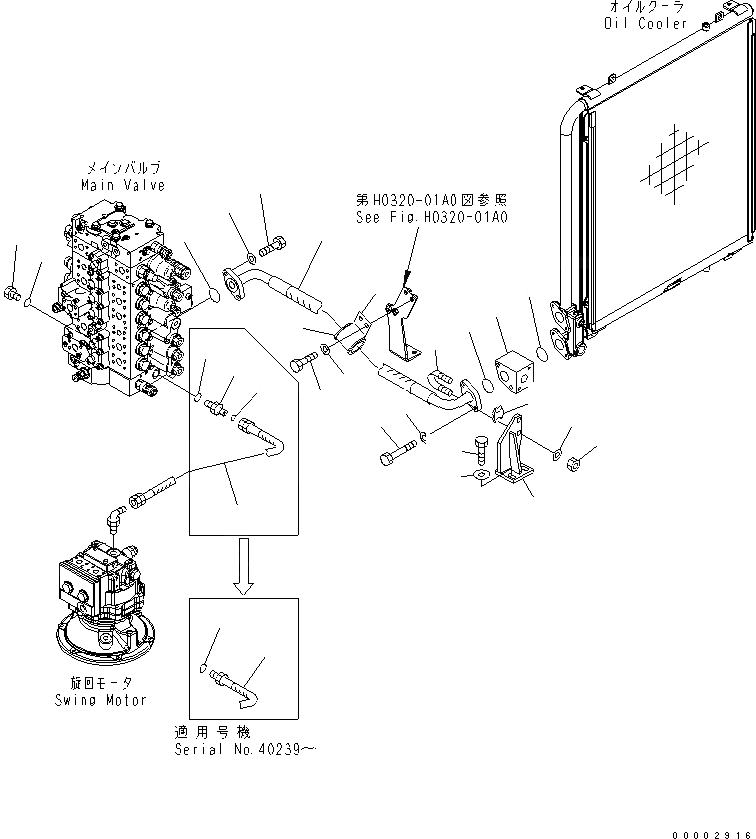 オイルクーラ
Oil Cooler

メインバルブ
Main Valve

第H0320-01A0図参照
See Fig.H0320-01A0

旋回モータ
Swing Motor

適用号機
Serial No.40239～

00002916