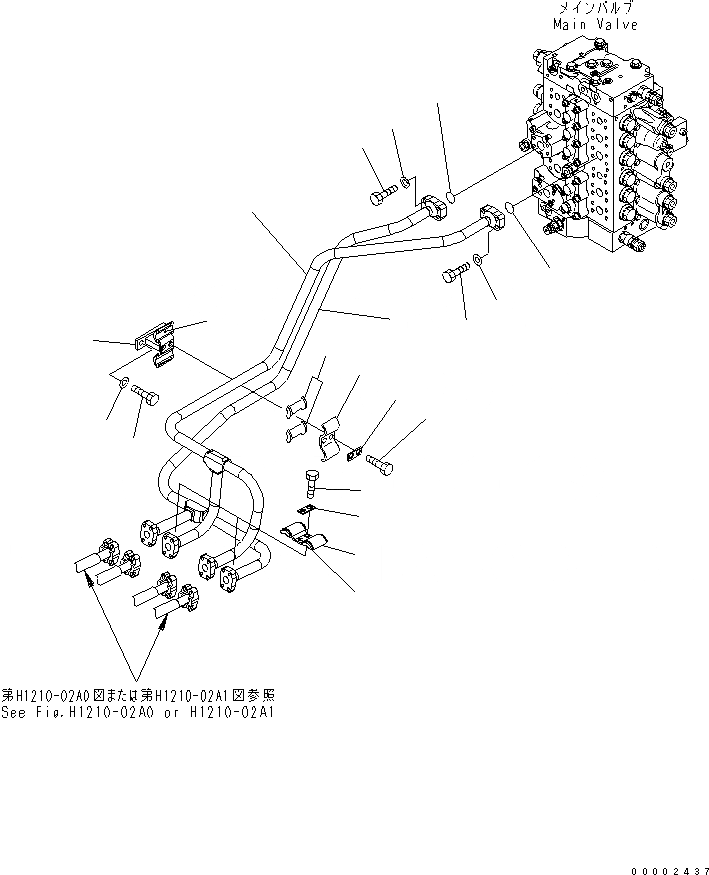 メインバルブ
Main Valve

第H1210-02A0図または第H1210-02A1図参照
See Fig.H1210-02A0 or H1210-02A1

00002437