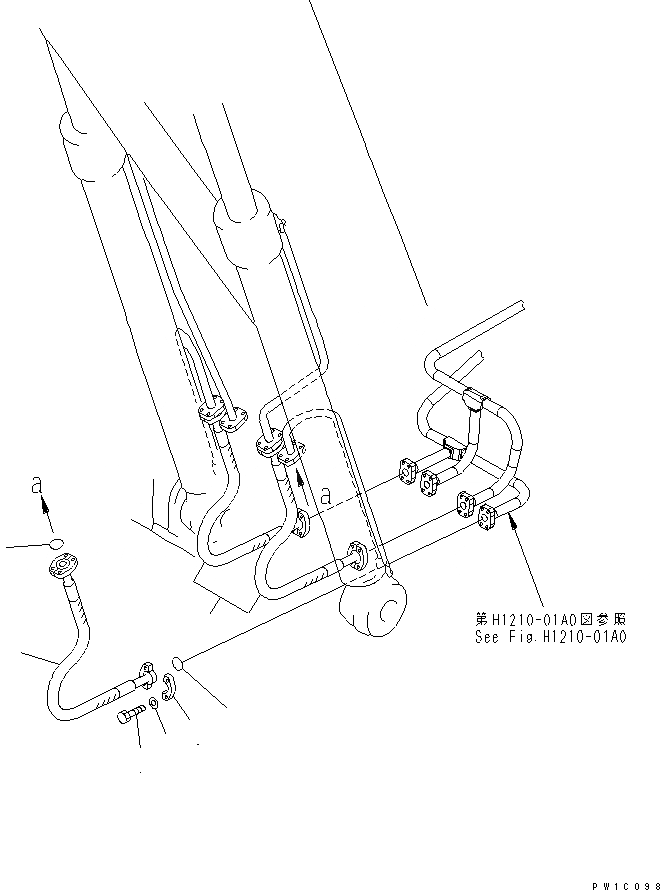 a

a

第H1210-01A0図参照
See Fig.H1210-01A0

PW1C098