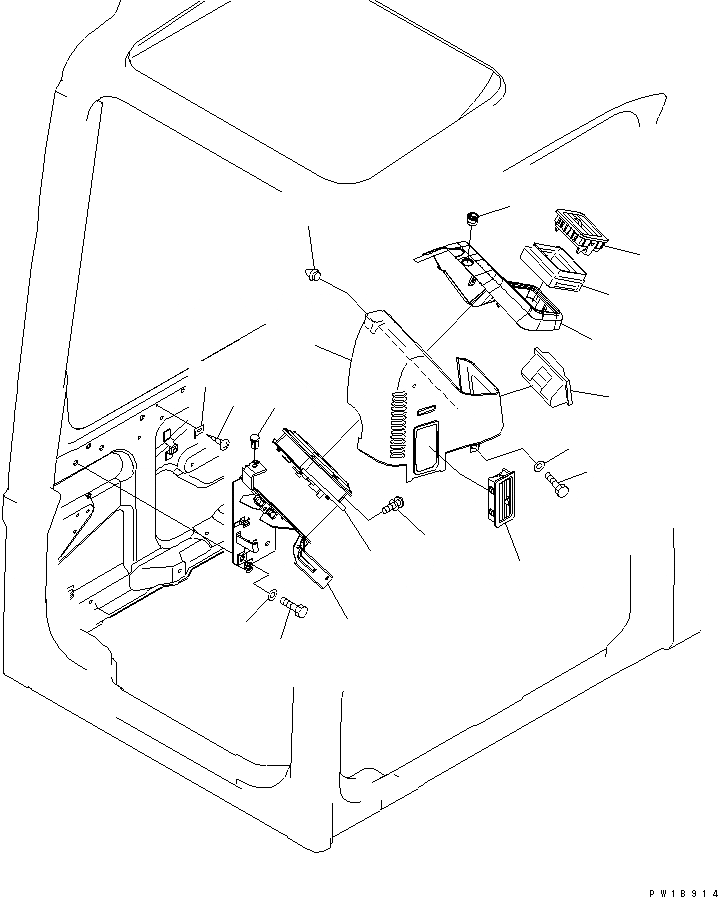 PW1B914