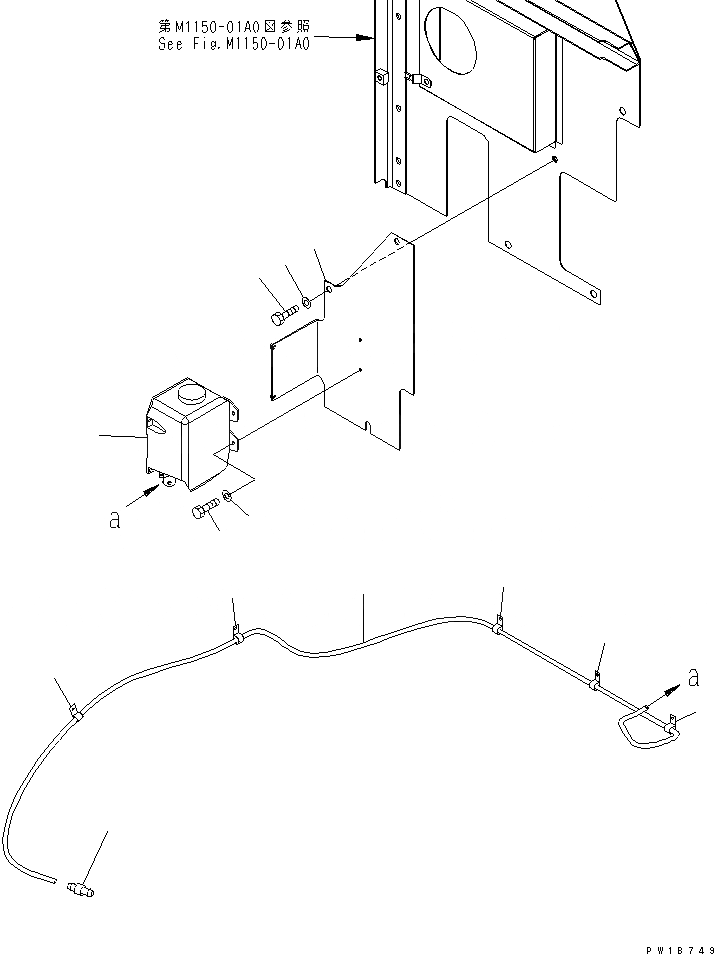 第M1150-01A0図参照
See Fig.M1150-01A0

a

a

PW18749