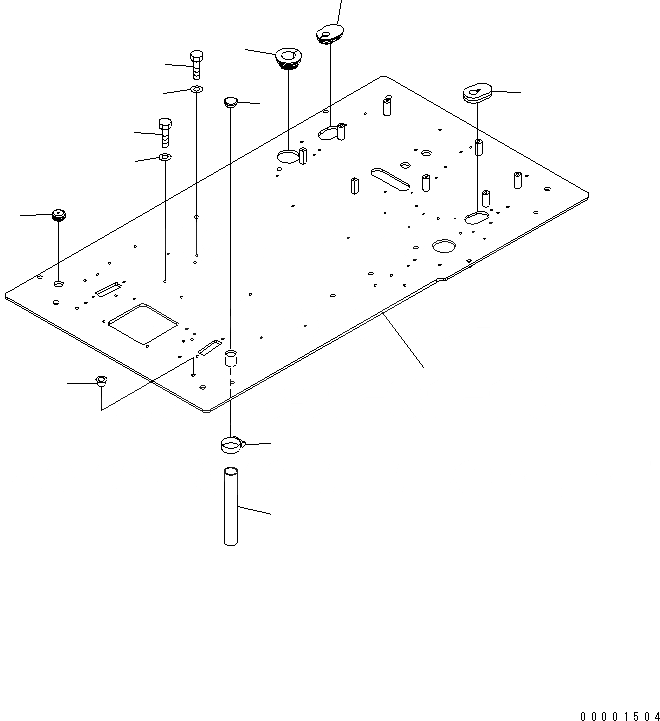 00001504