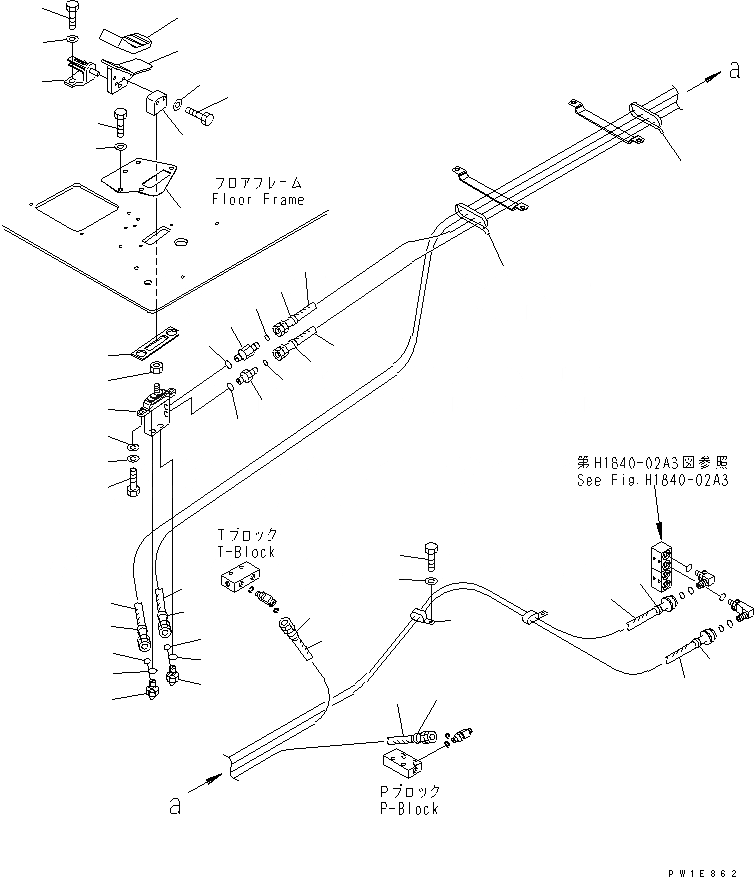 a

フロアフレーム
Floor Frame

第H1840-02A3図参照
See Fig. H1840-02A3

Tブロック
T-Block

Pブロック
P-Block

a

PW1E862