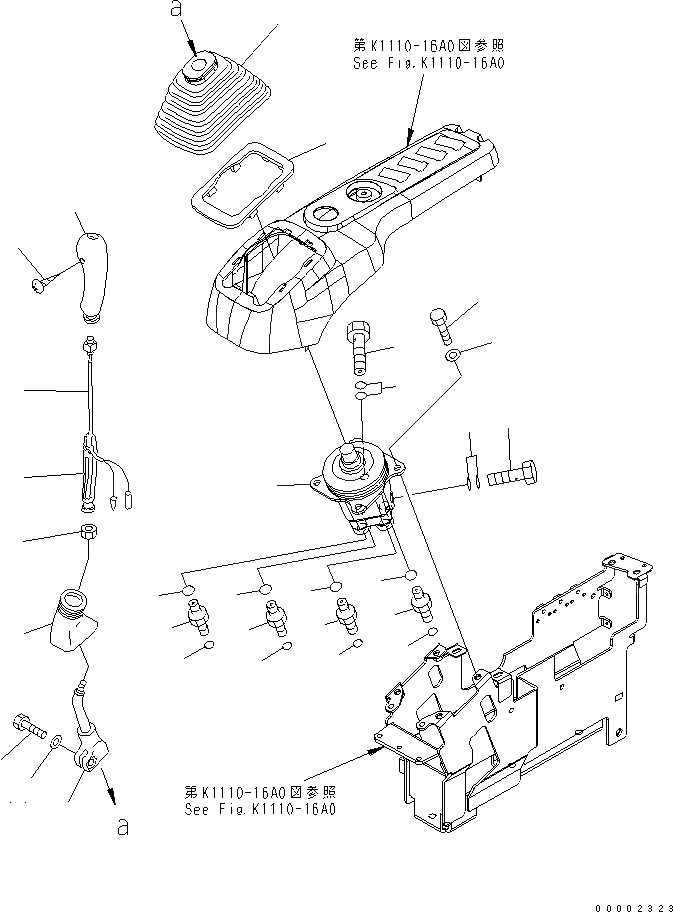 a

第K1110-16A0図参照
See Fig.K1110-16A0

第K1110-16A0図参照
See Fig.K1110-16A0

a

00002323