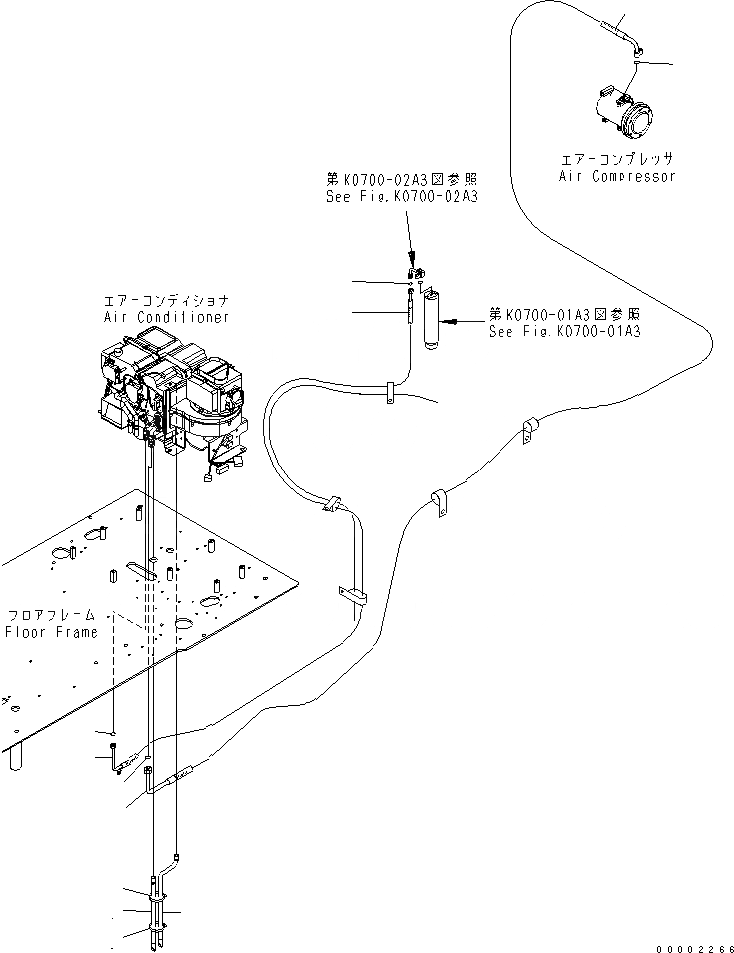 エアーコンプレッサ
Air Compressor

第K0700-02A3図参照
See Fig.K0700-02A3

第K0700-01A3図参照
See Fig.K0700-01A3

エアーコンディショナ
Air Conditioner

フロアフレーム
Floor Frame

00002266