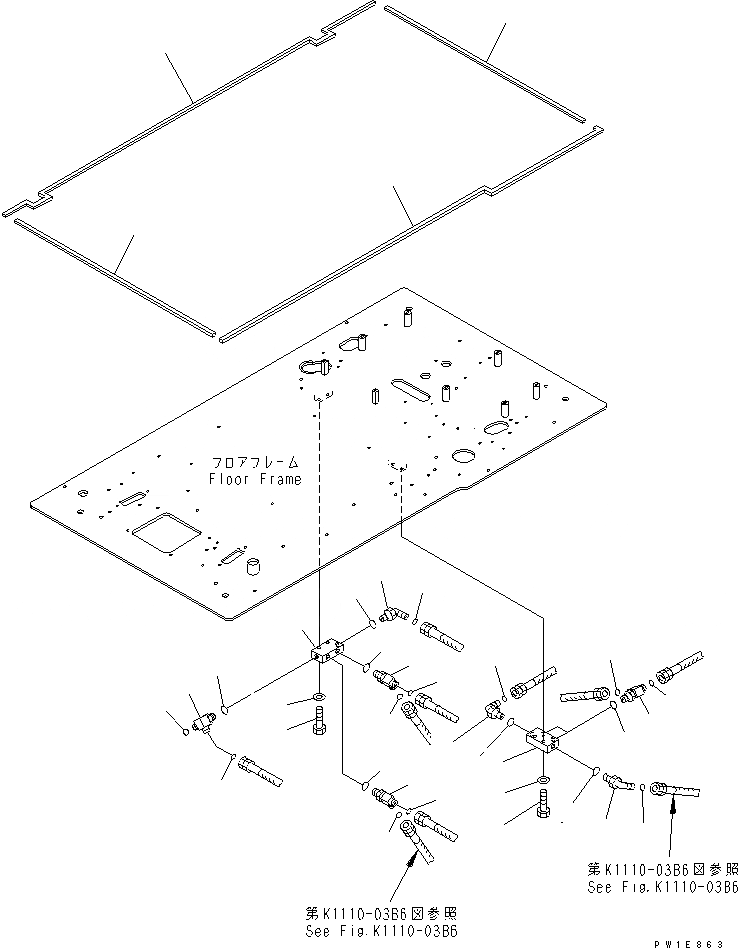 フロアフレーム
Floor Frame

第K1110-03B6図参照
See Fig.K1110-03B6

第K1110-03B6図参照
See Fig.K1110-03B6

PW1E863