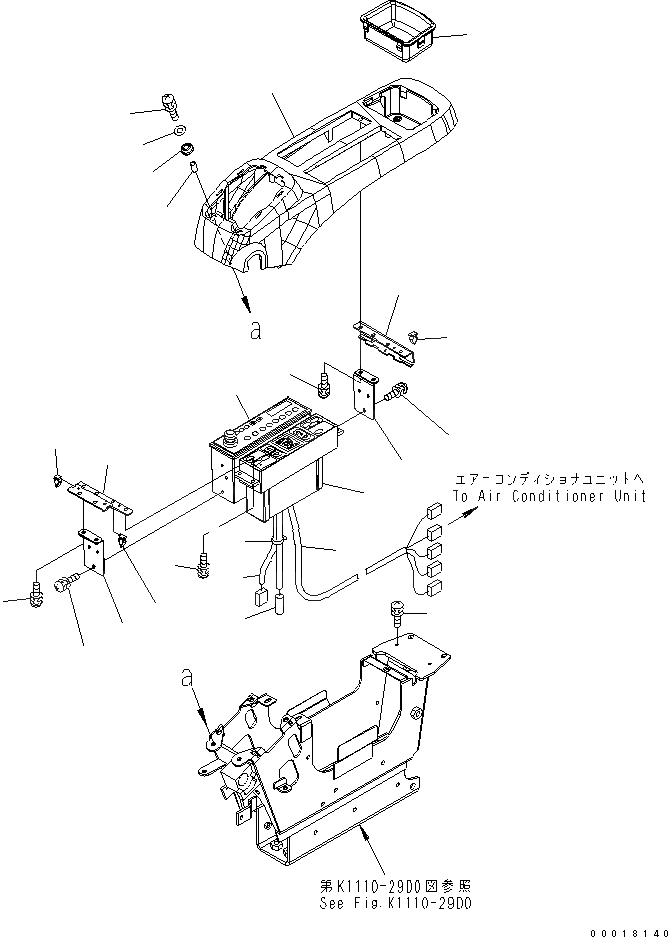 a

エアーコンディショナユニットへ
To Air Conditioner Unit

a

第K1110-29D0図参照
See Fig.K1110-29D0

00018140