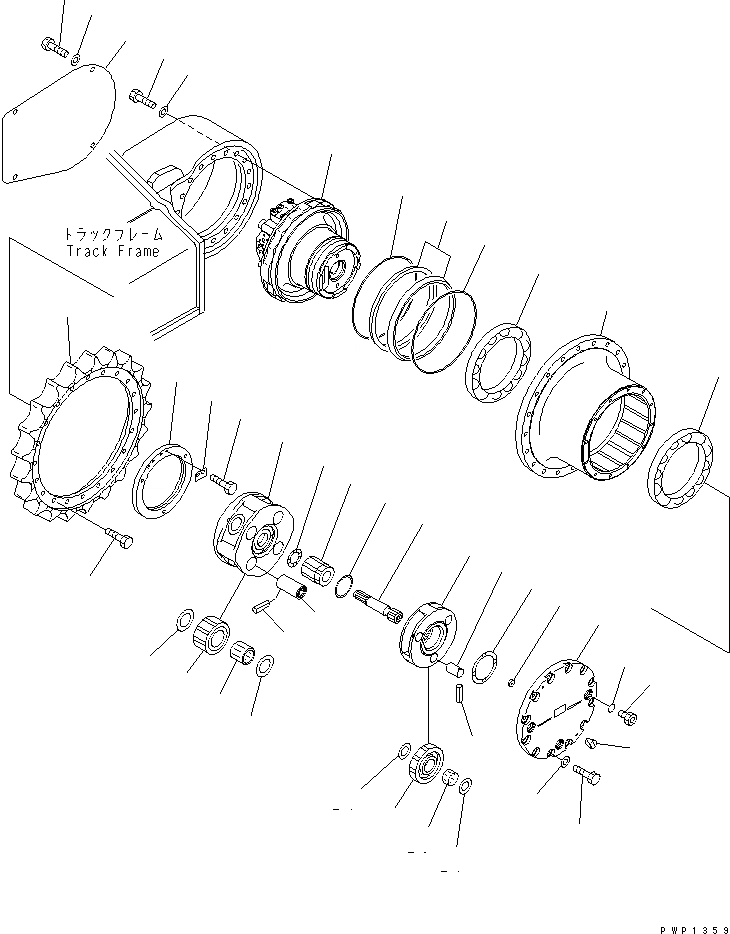 トラックフレーム
Track Frame

PWP1359