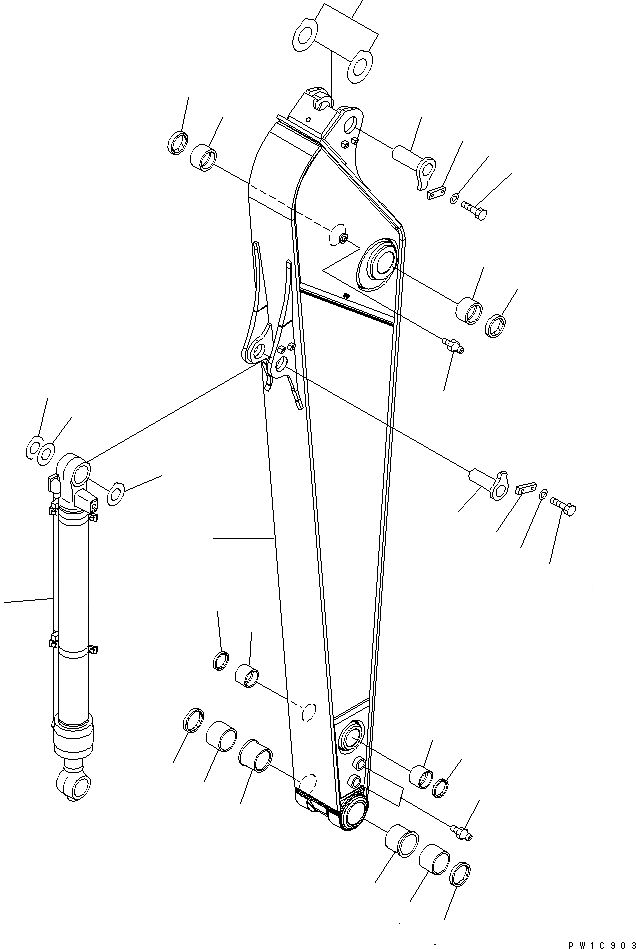 PW1C903