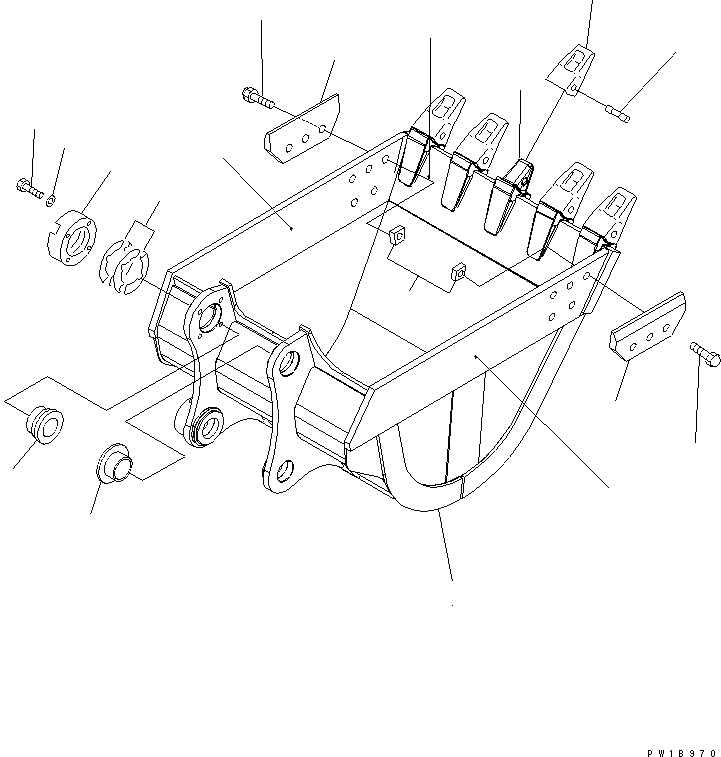 PW18970