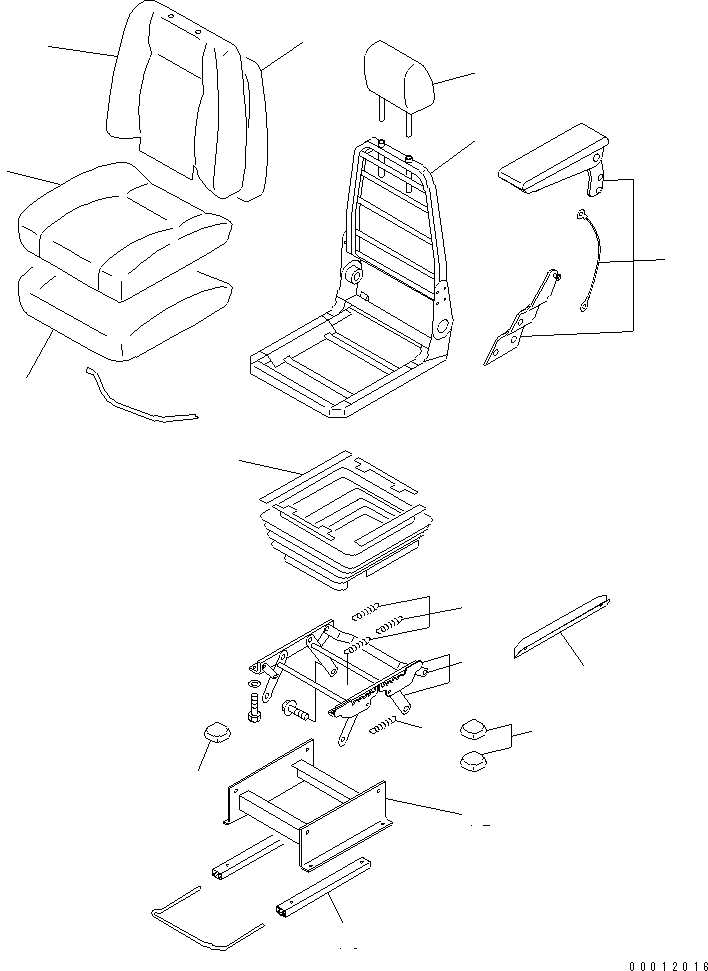 00012016