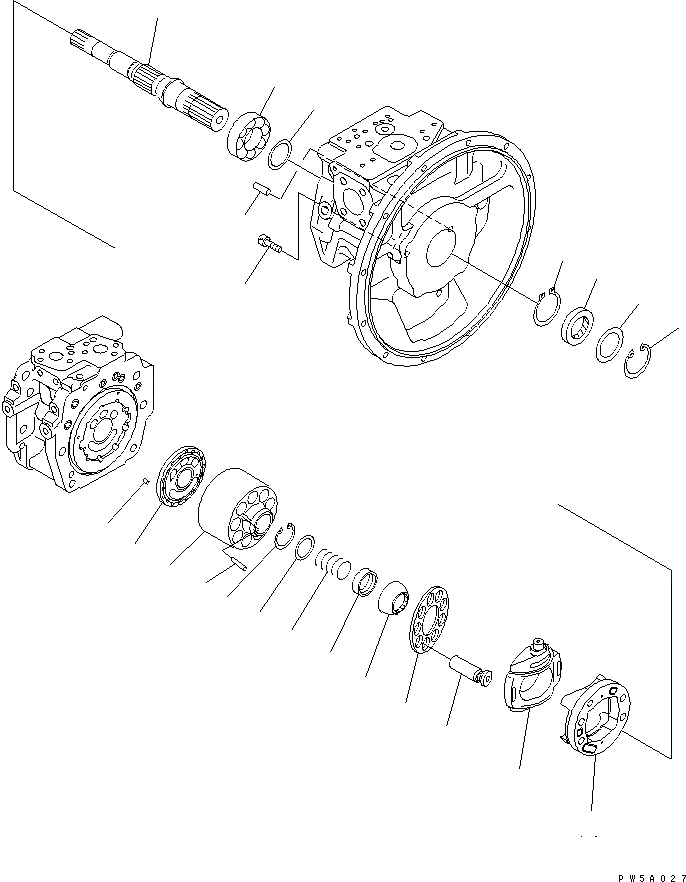 PW5A027