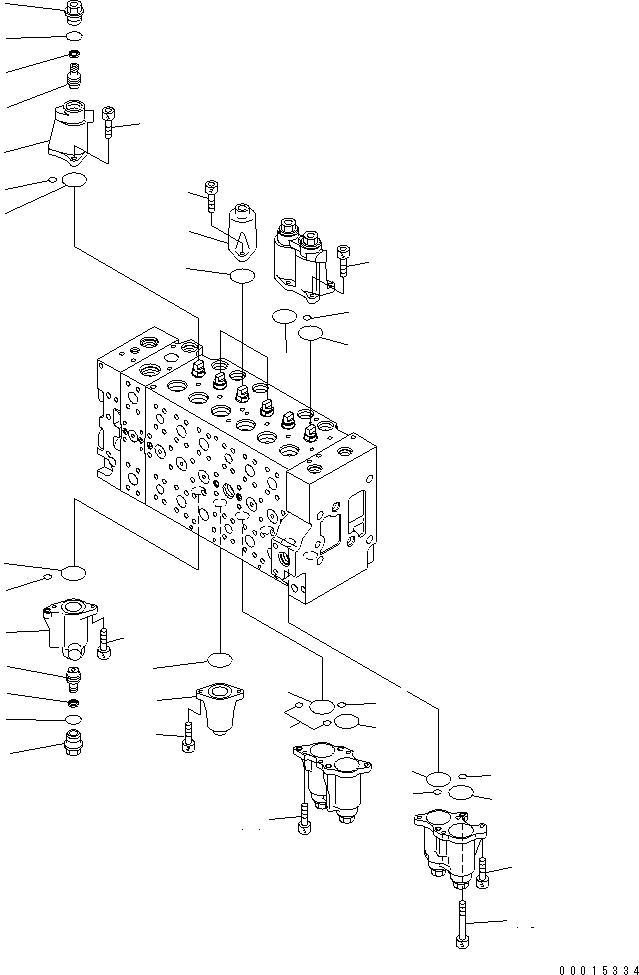 00015334