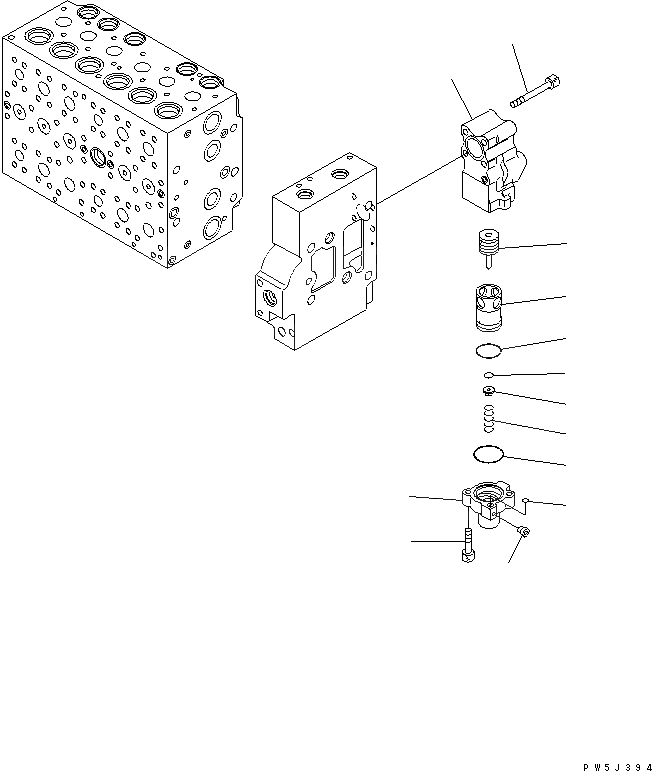 PW5J394