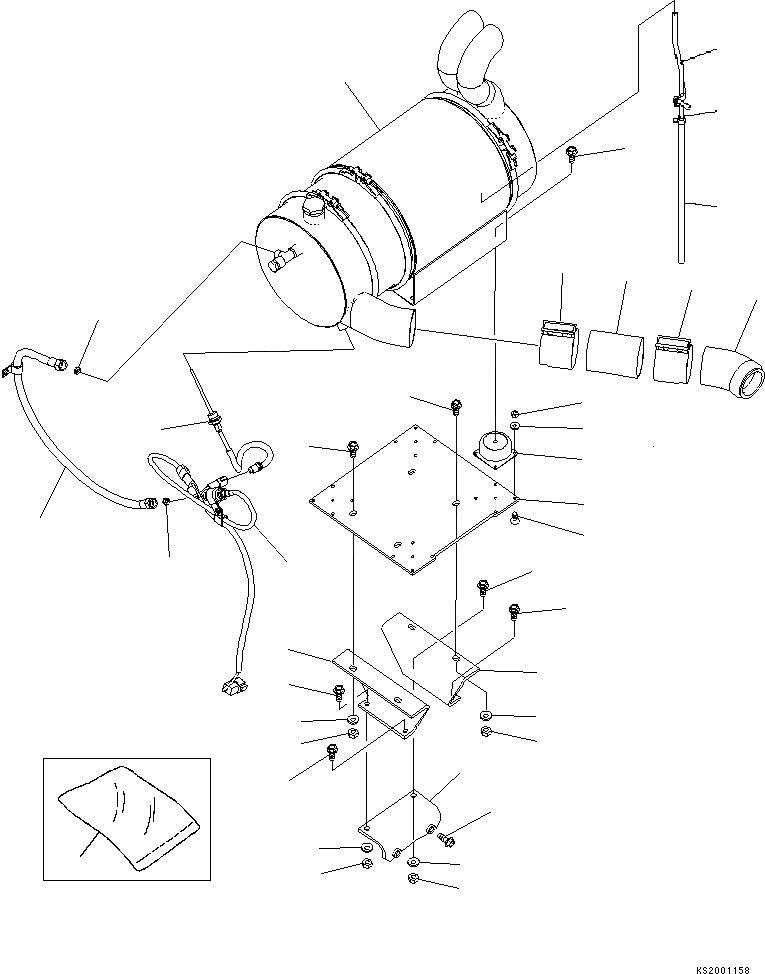 KS2001158