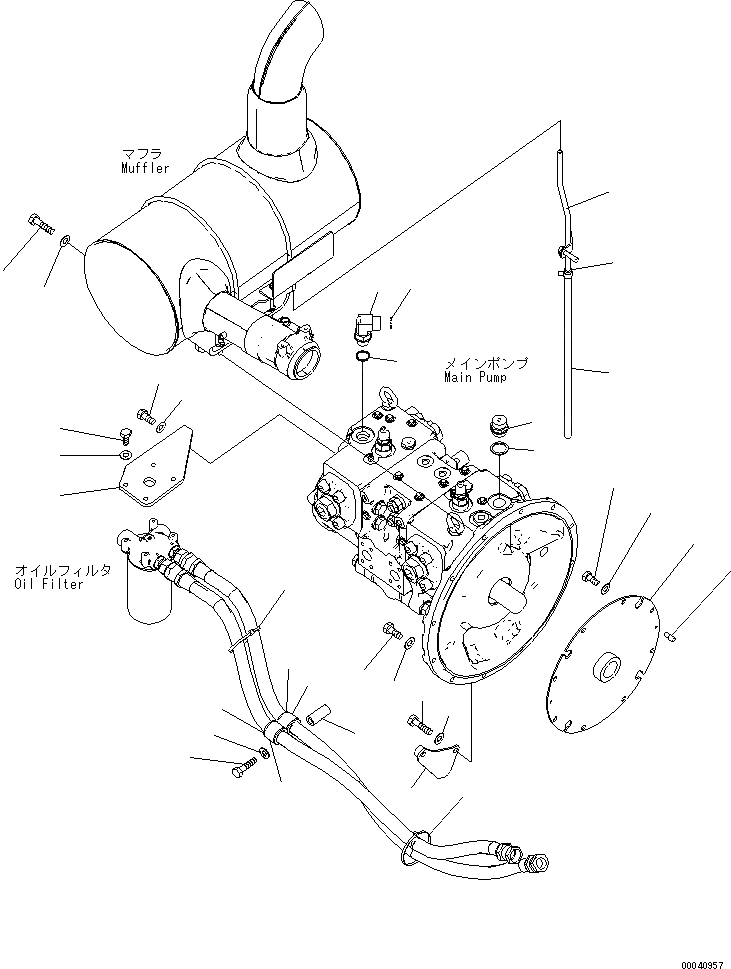 マフラ
Muffler

メインポンプ
Main Pump

オイルフィルタ
Oil Filter

00040957