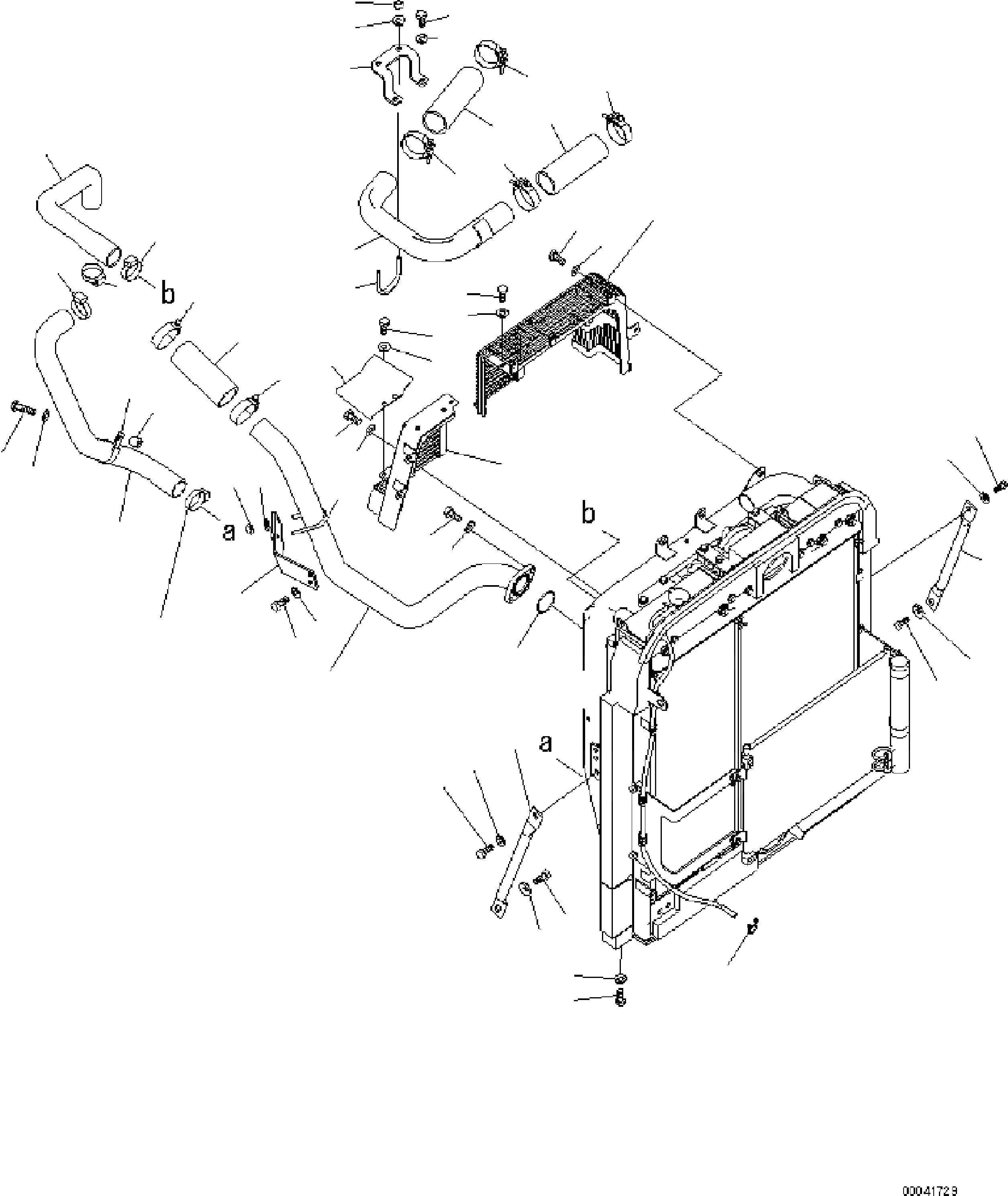 b

a

b

a

00041729