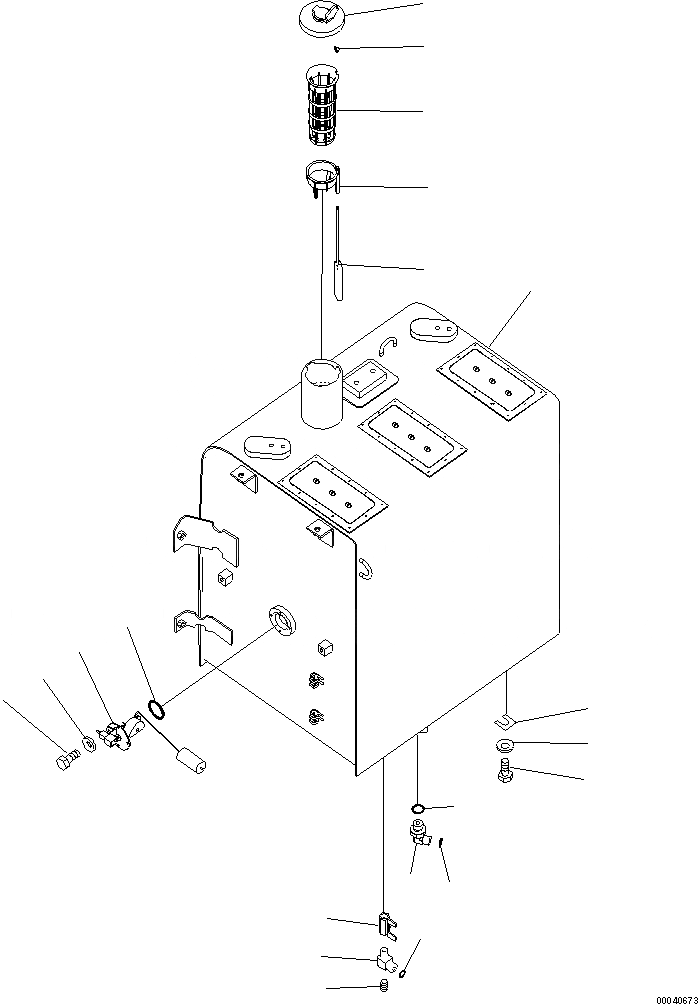 00040673