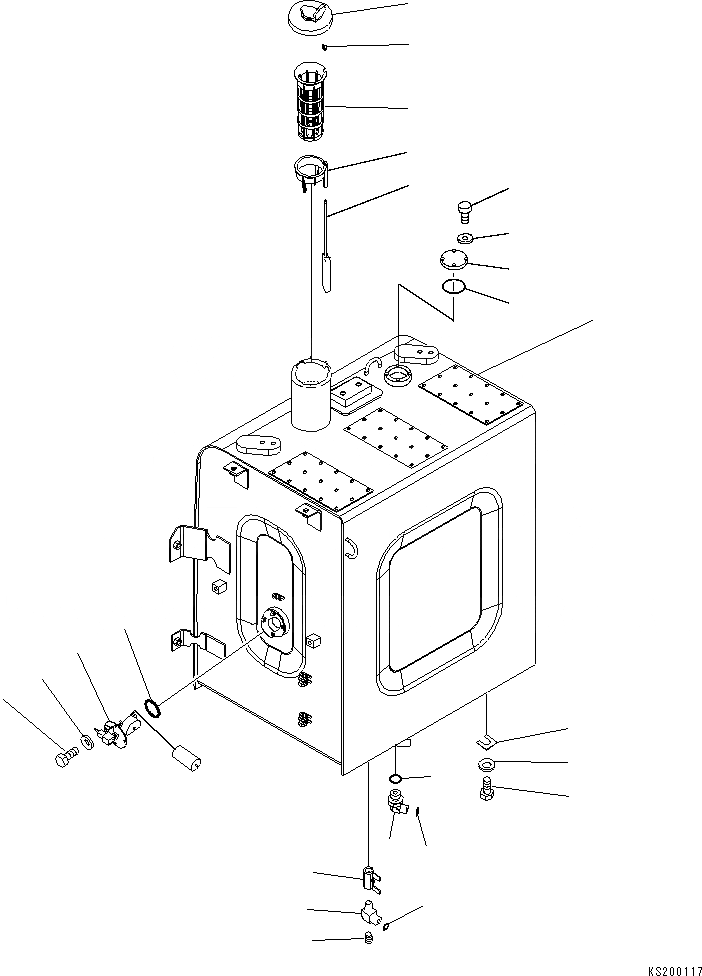 KS200117